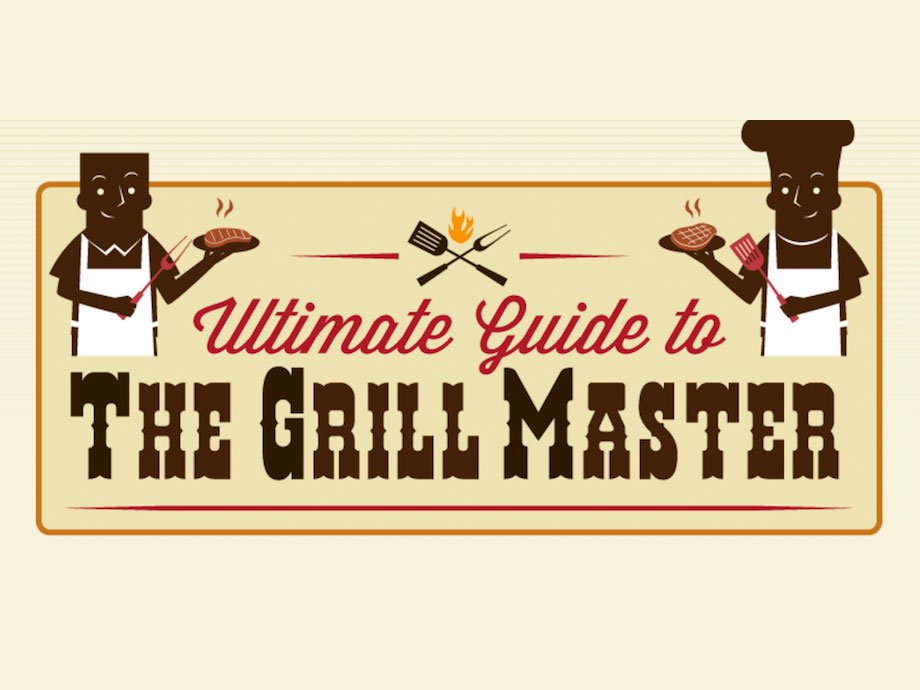 Ultimate Guide to
THE GRILL MASTER